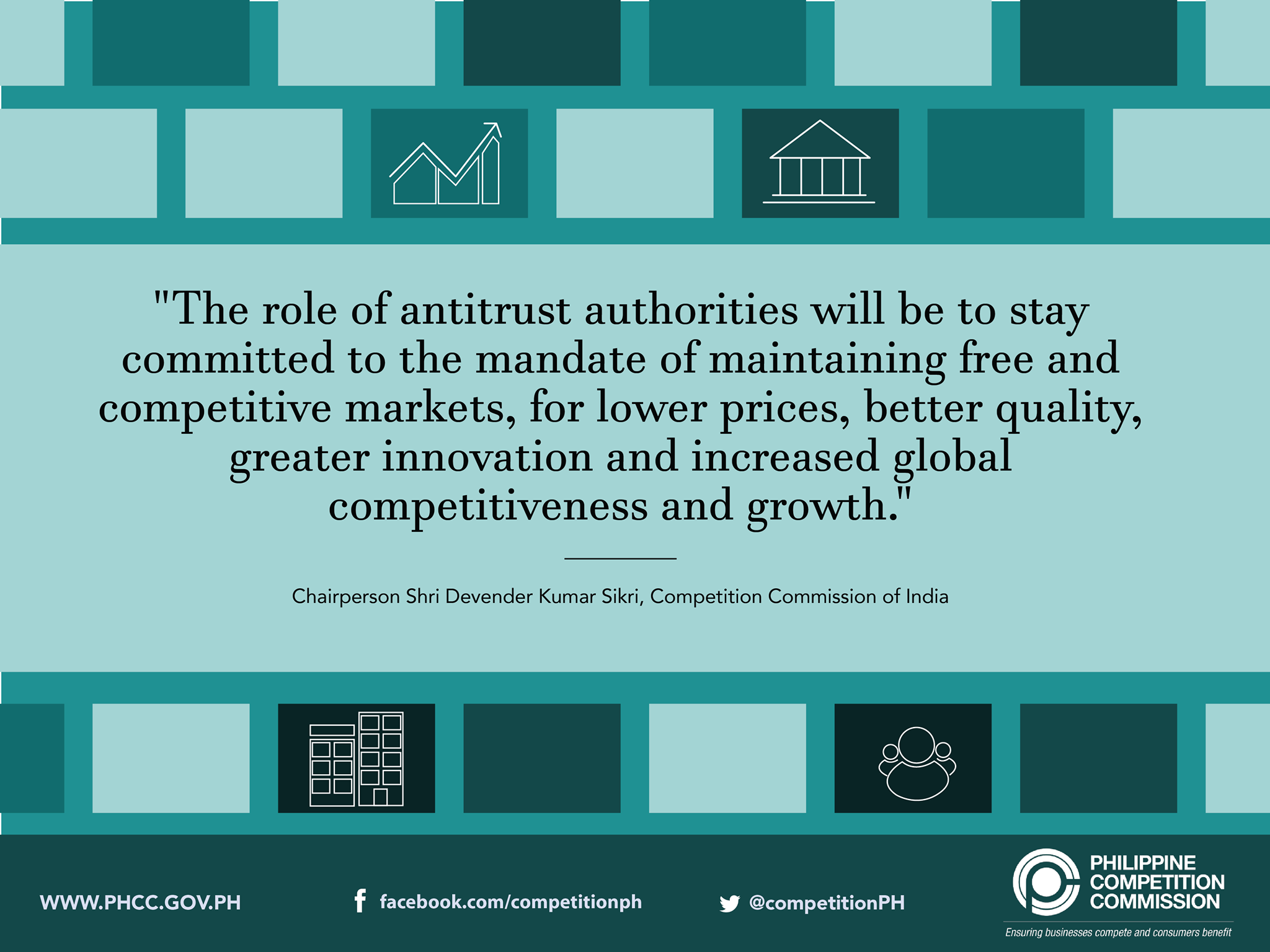 "The role of antitrust authorities will be to stay committed to the mandate of maintaining free and competitive markets, for lower prices, better quality, greater innovation and increased global competitiveness and growth."

Chairperson Shri Devender Kumar Sikri, Competition Commission of India

WWW.PHCC.GOV.PH

facebook.com/competitionph

@competitionPH

PHILIPPINE COMPETITION COMMISSION

Ensuring businesses compete and consumers benefit